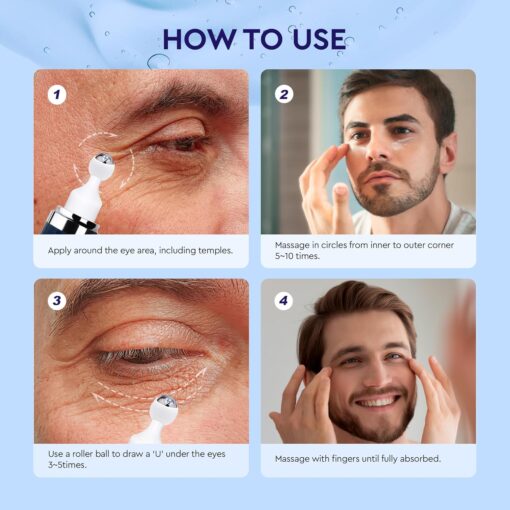 HOW TO USE

1

Apply around the eye area, including temples.

2

Massage in circles from inner to outer corner 5~10 times.

3

Use a roller ball to draw a 'U' under the eyes 3~5times.

4

Massage with fingers until fully absorbed.