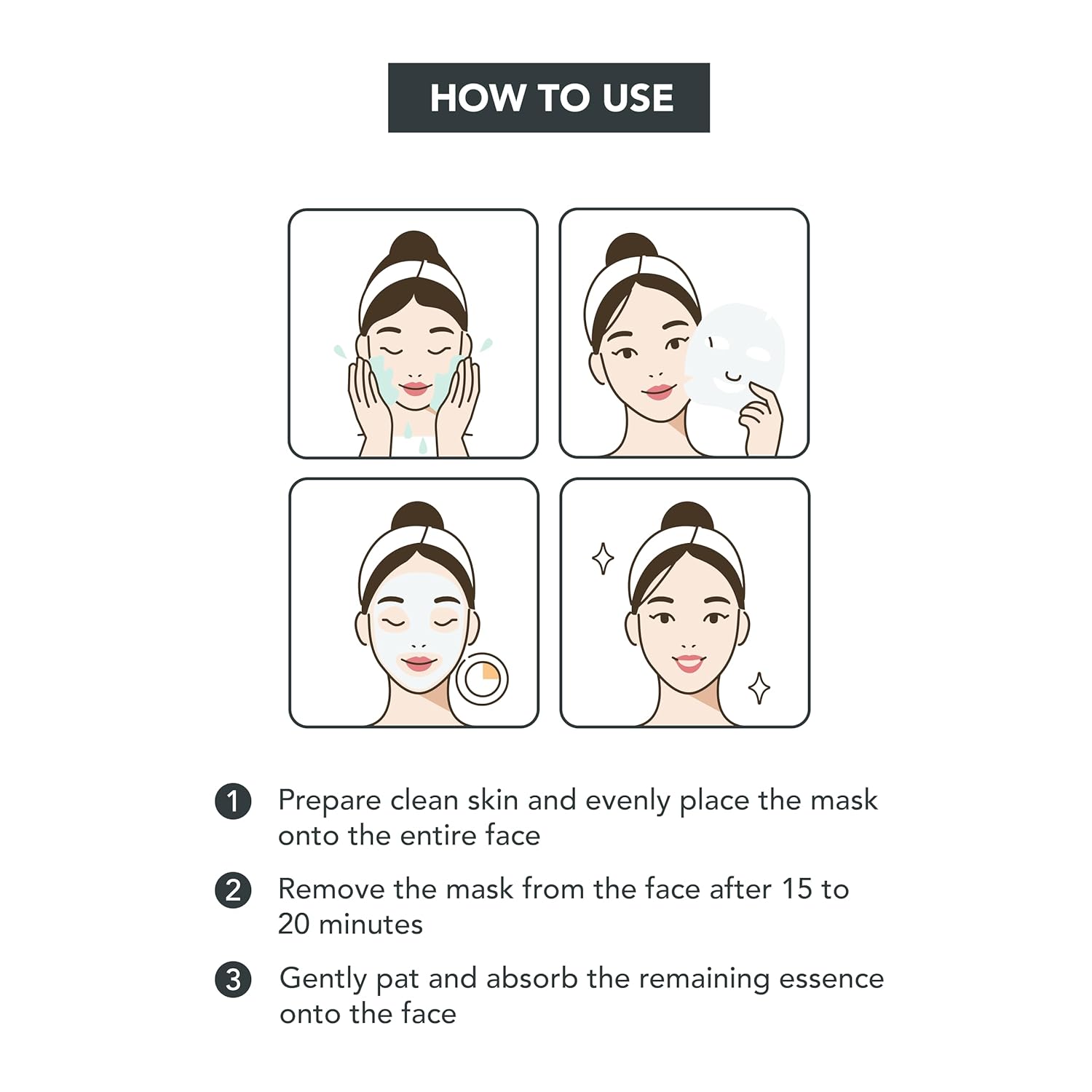 HOW TO USE

1 Prepare clean skin and evenly place the mask onto the entire face

2 Remove the mask from the face after 15 to 20 minutes

3 Gently pat and absorb the remaining essence onto the face