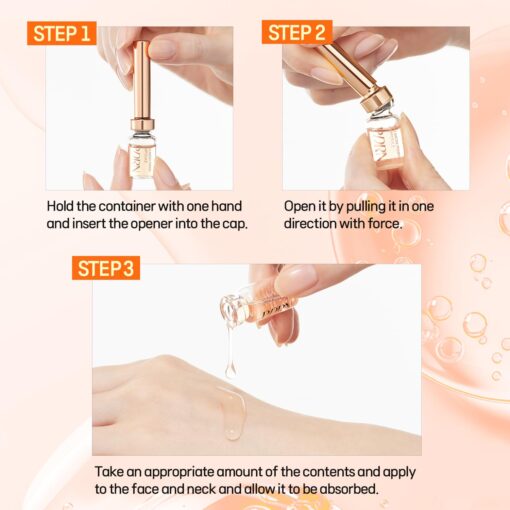 STEP 1

Hold the container with one hand and insert the opener into the cap.

STEP 2

Open it by pulling it in one direction with force.

STEP 3

Take an appropriate amount of the contents and apply to the face and neck and allow it to be absorbed.